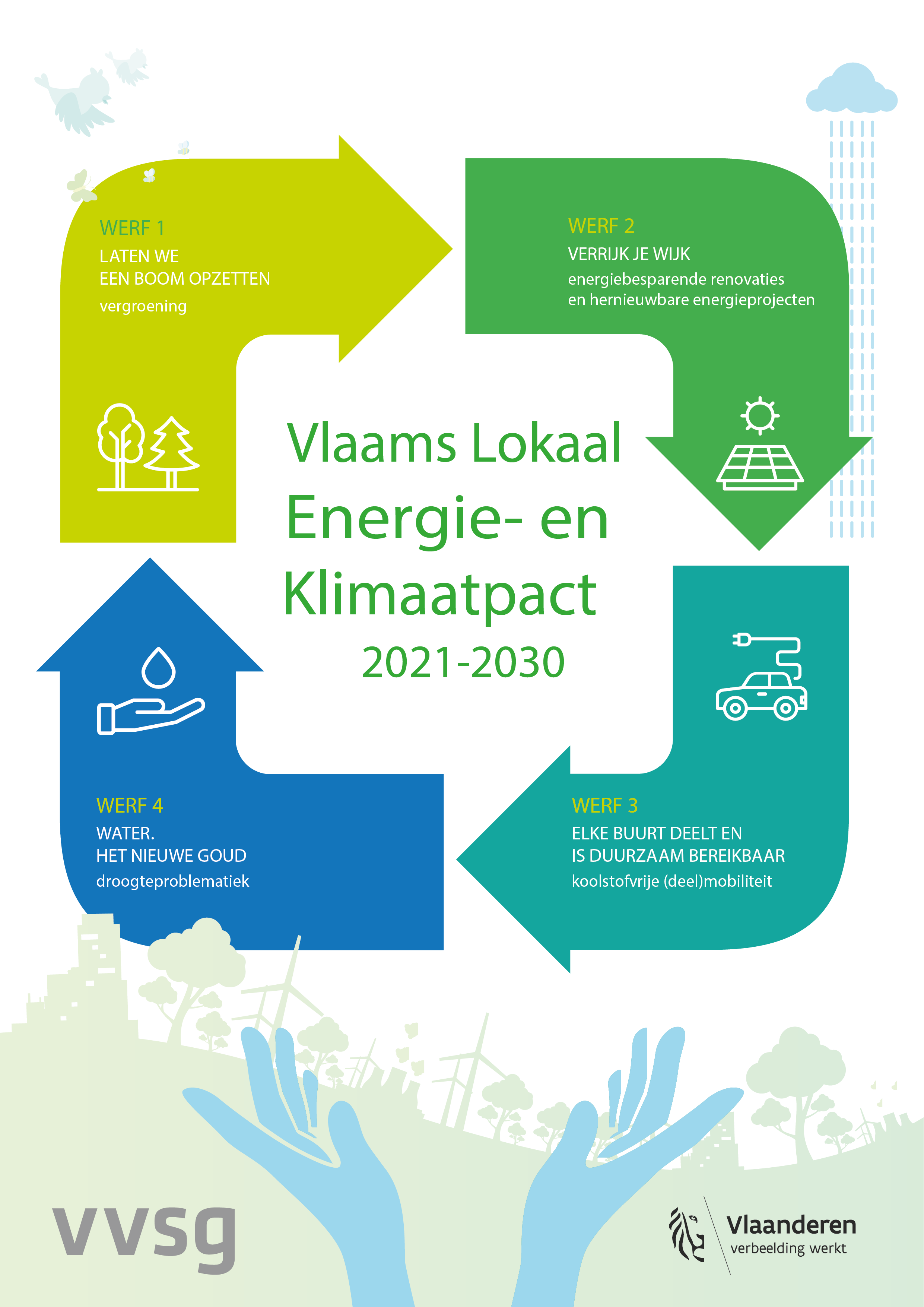 WERF 1
LATEN WE EEN BOOM OPZETTEN
vergroening

WERF 2
VERRIJK JE WIJK
energiebesparende renovaties en hernieuwbare energieprojecten

Vlaams Lokaal Energie- en Klimaatpact
2021-2030

WERF 4
WATER. HET NIEUWE GOUD
droogteproblematiek

WERF 3
ELKE BUURT DEELT EN IS DUURZAAM BEREIKBAAR
koolstofvrije (deel)mobiliteit

vvsg

Vlaanderen
verbeelding werkt